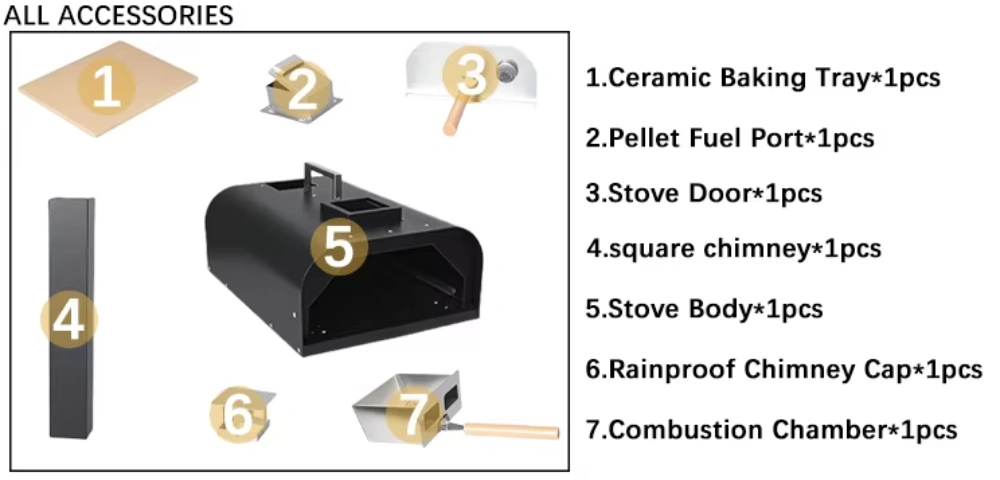 ALL ACCESSORIES

1

2

3

4

5

6

7

1.Ceramic Baking Tray*1pcs

2.Pellet Fuel Port*1pcs

3.Stove Door*1pcs

4.square chimney*1pcs

5.Stove Body*1pcs

6.Rainproof Chimney Cap*1pcs

7.Combustion Chamber*1pcs